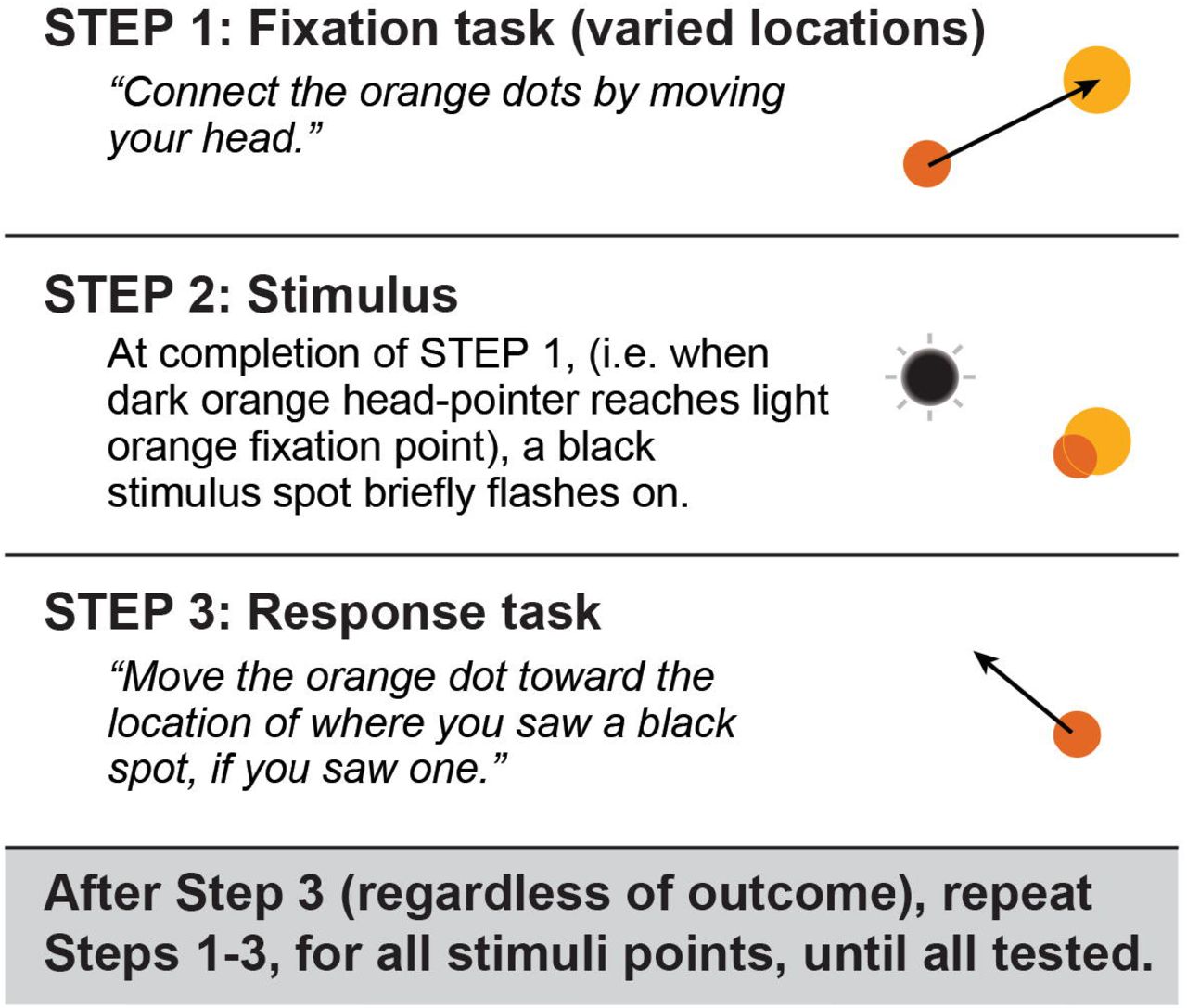 STEP 1: Fixation task (varied locations)

“Connect the orange dots by moving your head.”

STEP 2: Stimulus

At completion of STEP 1, (i.e. when dark orange head-pointer reaches light orange fixation point), a black stimulus spot briefly flashes on.

STEP 3: Response task

“Move the orange dot toward the location of where you saw a black spot, if you saw one.”

After Step 3 (regardless of outcome), repeat Steps 1-3, for all stimuli points, until all tested.